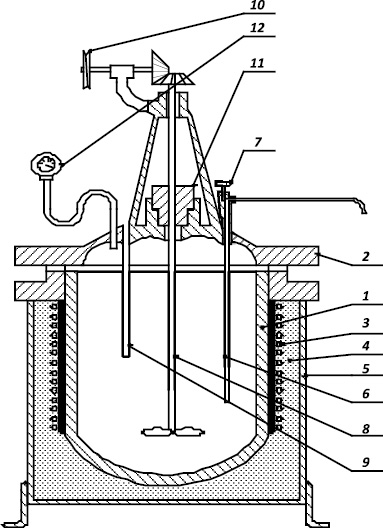 10
12
11
7
2
1
3
4
5
6
8
9